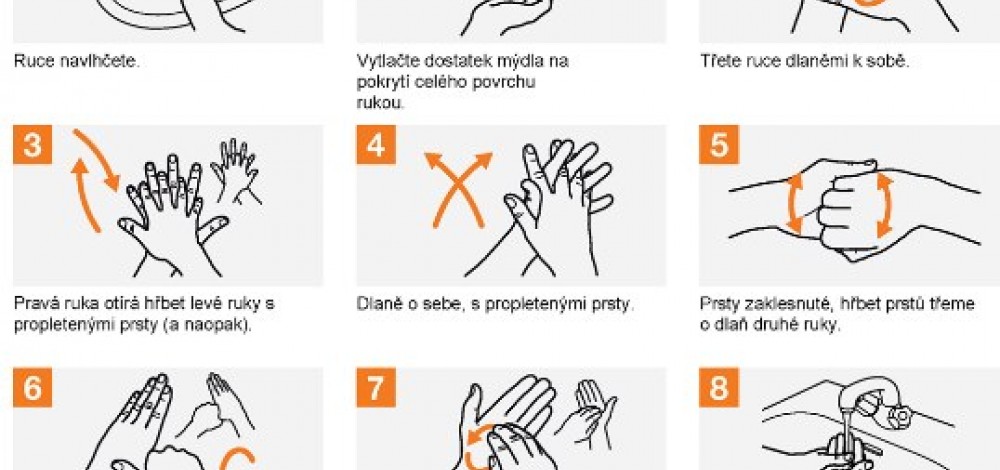 Ruce navlhčete.

Vytlačte dostatek mýdla na pokrytí celého povrchu rukou.

Třete ruce dlaněmi k sobě.

3

Pravá ruka otírá hřbet levé ruky s propletenými prsty (a naopak).

4

Dlaně o sebe, s propletenými prsty.

5

Prsty zaklesnuté, hřbet prstů třeme o dlaň druhé ruky.

6

7

8